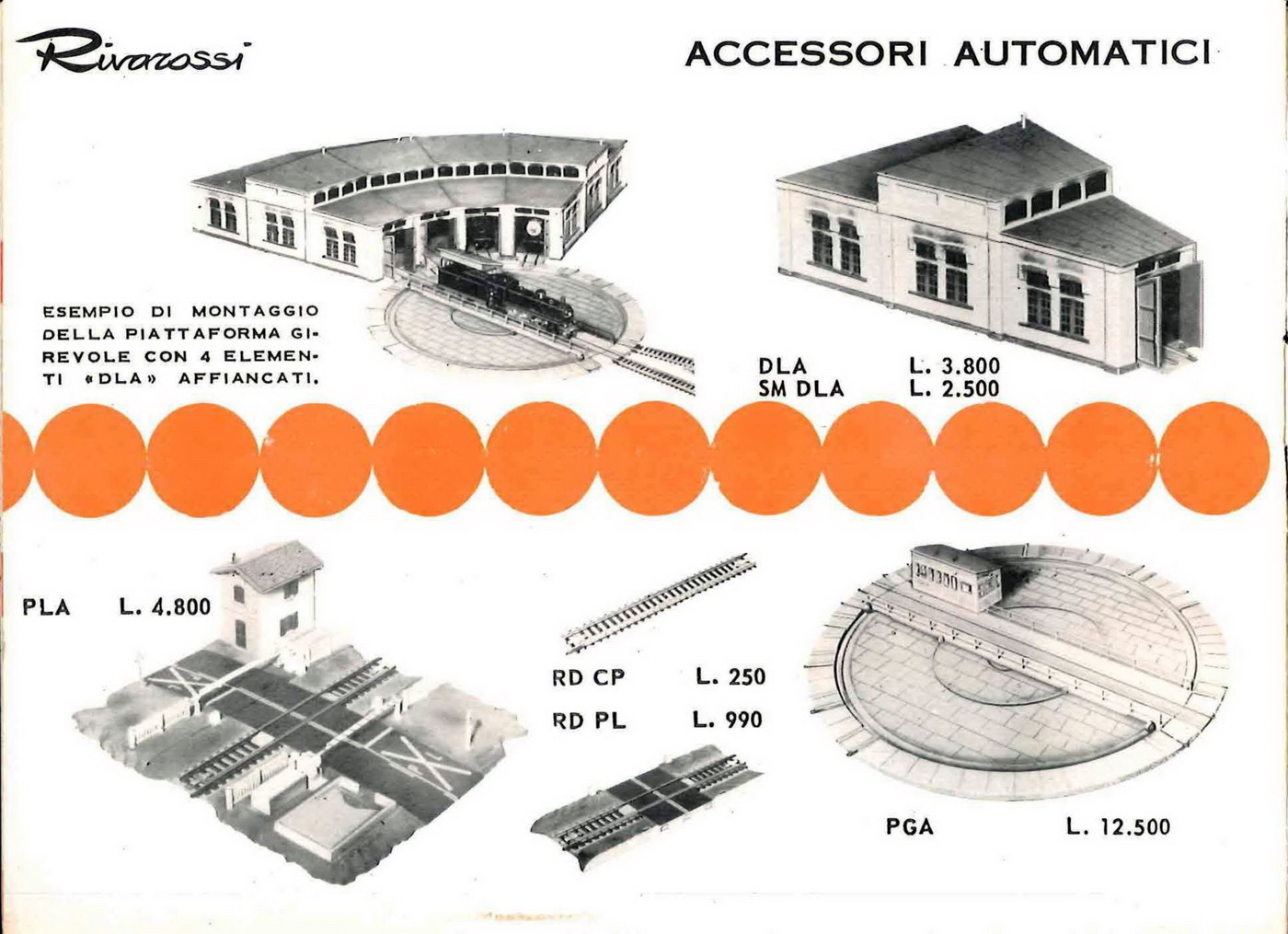 Rivarossi

ACCESSORI AUTOMATICI

ESEMPIO DI MONTAGGIO DELLA PIATTAFORMA GIREVOLE CON 4 ELEMENTI «DLA» AFFIANCATI.

DLA L. 3.800
SM DLA L. 2.500

PLA L. 4.800

RD CP L. 250
RD PL L. 990

PGA L. 12.500