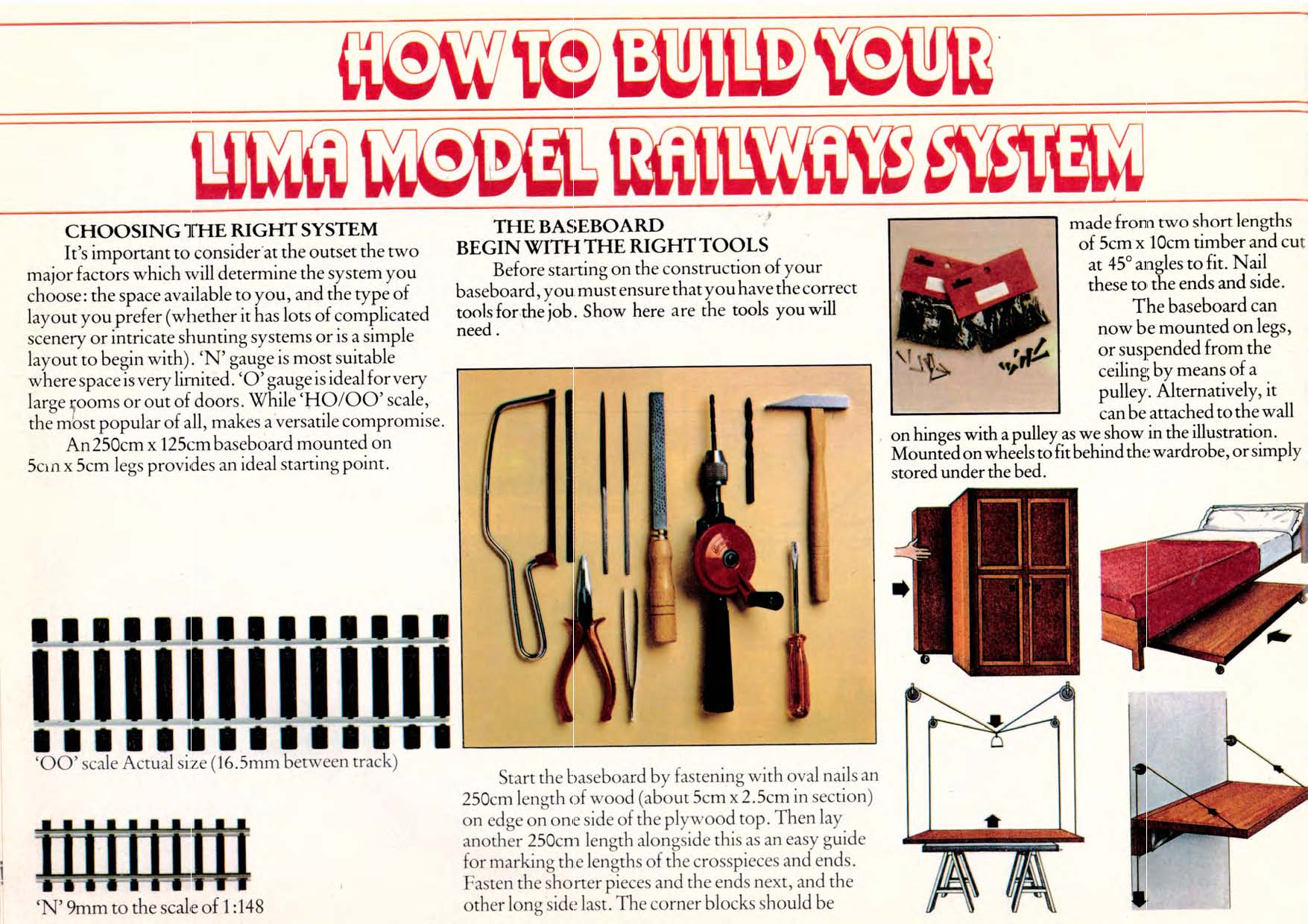 HOW TO BUILD YOUR
LIMA MODEL RAILWAYS SYSTEM

CHOOSING THE RIGHT SYSTEM

It's important to consider at the outset the two major factors which will determine the system you choose: the space available to you, and the type of layout you prefer (whether it has lots of complicated scenery or intricate shunting systems or is a simple layout to begin with). 'N' gauge is most suitable where space is very limited. 'O' gauge is ideal for very large rooms or out of doors. While 'HO/OO' scale, the most popular of all, makes a versatile compromise.

An 250cm x 125cm baseboard mounted on 5cm x 5cm legs provides an ideal starting point.

'OO' scale Actual size (16.5mm between track)

'N' 9mm to the scale of 1:148

THE BASEBOARD
BEGIN WITH THE RIGHT TOOLS

Before starting on the construction of your baseboard, you must ensure that you have the correct tools for the job. Show here are the tools you will need.

Start the baseboard by fastening with oval nails an 250cm length of wood (about 5cm x 2.5cm in section) on edge on one side of the plywood top. Then lay another 250cm length alongside this as an easy guide for marking the lengths of the crosspieces and ends. Fasten the shorter pieces and the ends next, and the other long side last. The corner blocks should be made from two short lengths of 5cm x 10cm timber and cut at 45° angles to fit. Nail these to the ends and side.

The baseboard can now be mounted on legs, or suspended from the ceiling by means of a pulley. Alternatively, it can be attached to the wall on hinges with a pulley as we show in the illustration. Mounted on wheels to fit behind the wardrobe, or simply stored under the bed.