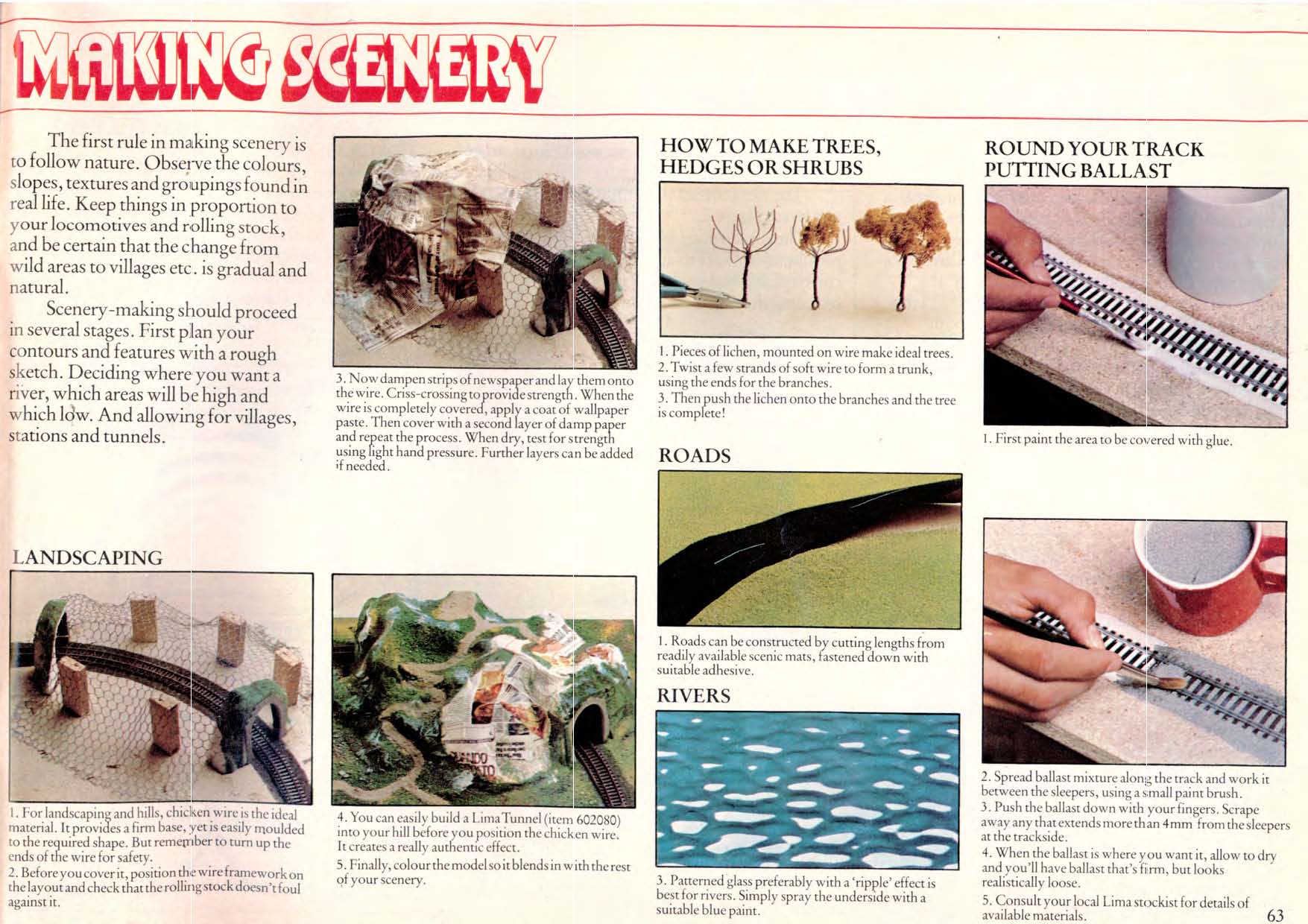 MAKING SCENERY

The first rule in making scenery is to follow nature. Observe the colours, slopes, textures and groupings found in real life. Keep things in proportion to your locomotives and rolling stock, and be certain that the change from wild areas to villages etc. is gradual and natural.

Scenery-making should proceed in several stages. First plan your contours and features with a rough sketch. Deciding where you want a river, which areas will be high and which low. And allowing for villages, stations and tunnels.

LANDSCAPING

1. For landscaping and hills, chicken wire is the ideal material. It provides a firm base, yet is easily moulded to the required shape. But remember to turn up the ends of the wire for safety.
2. Before you cover it, position the wire framework on the layout and check that the rolling stock doesn't foul against it.

3. Now dampen strips of newspaper and lay them onto the wire. Criss-crossing to provide strength. When the wire is completely covered, apply a coat of wallpaper paste. Then cover with a second layer of damp paper and repeat the process. When dry, test for strength using light hand pressure. Further layers can be added if needed.

4. You can easily build a Lima Tunnel (item 602080) into your hill before you position the chicken wire. It creates a really authentic effect.
5. Finally, colour the model so it blends in with the rest of your scenery.

HOW TO MAKE TREES, HEDGES OR SHRUBS

1. Pieces of lichen, mounted on wire make ideal trees.
2. Twist a few strands of soft wire to form a trunk, using the ends for the branches.
3. Then push the lichen onto the branches and the tree is complete!

ROADS

1. Roads can be constructed by cutting lengths from readily available scenic mats, fastened down with suitable adhesive.

RIVERS

3. Patterned glass preferably with a 'ripple' effect is best for rivers. Simply spray the underside with a suitable blue paint.

ROUND YOUR TRACK PUTTING BALLAST

1. First paint the area to be covered with glue.

2. Spread ballast mixture along the track and work it between the sleepers, using a small paint brush.
3. Push the ballast down with your fingers. Scrape away any that extends more than 4mm from the sleepers at the trackside.
4. When the ballast is where you want it, allow to dry and you'll have ballast that's firm, but looks realistically loose.
5. Consult your local Lima stockist for details of available materials.

63