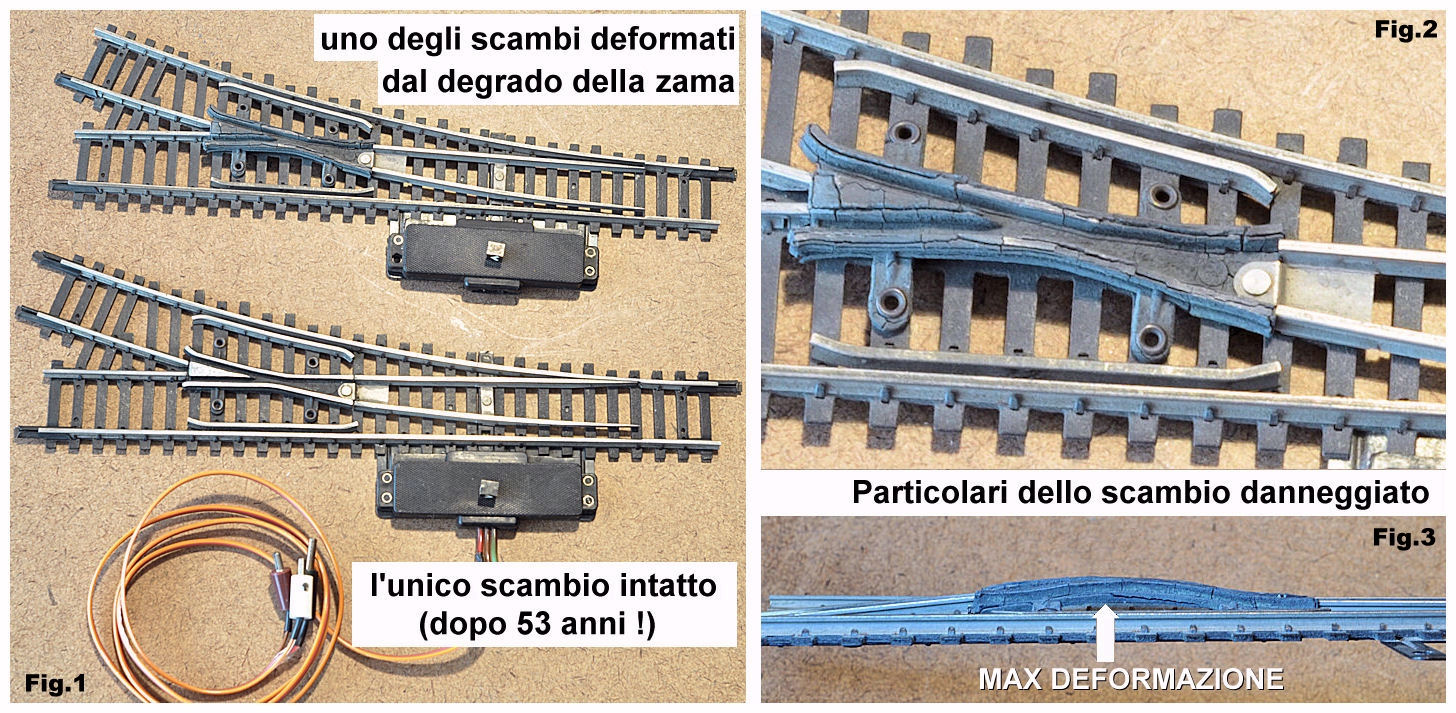 uno degli scambi deformati dal degrado della zama

l'unico scambio intatto (dopo 53 anni !)

Fig.1

Fig.2

Particolari dello scambio danneggiato

Fig.3

MAX DEFORMAZIONE