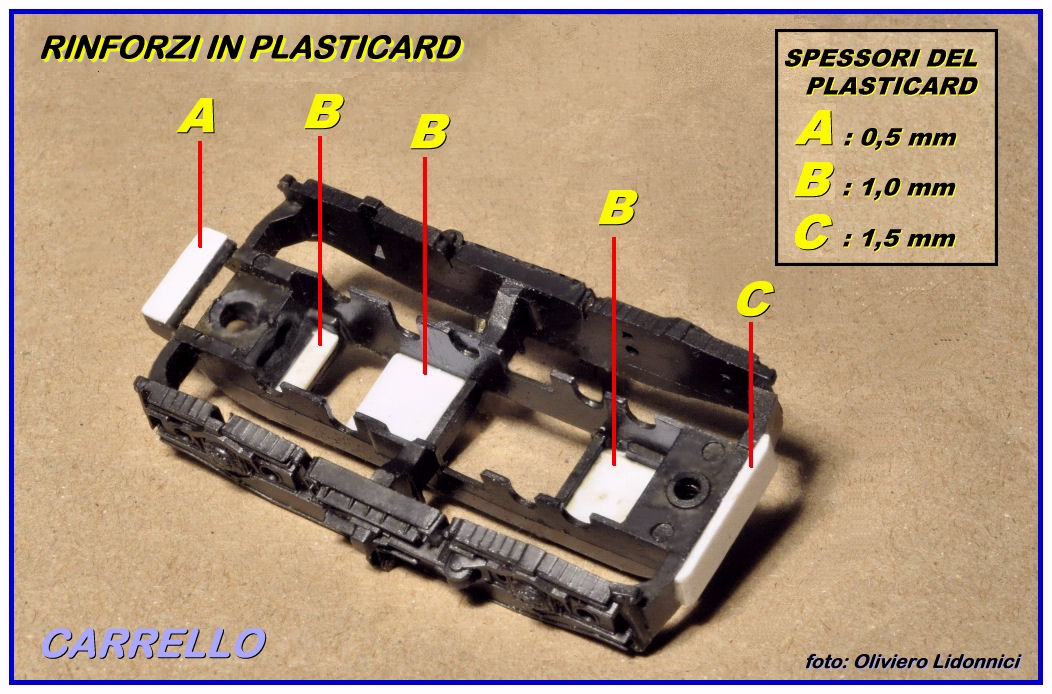 RINFORZI IN PLASTICARD

SPESSORI DEL PLASTICARD
A : 0,5 mm
B : 1,0 mm
C : 1,5 mm

A
B
B
B
C

CARRELLO

foto: Oliviero Lidonnici