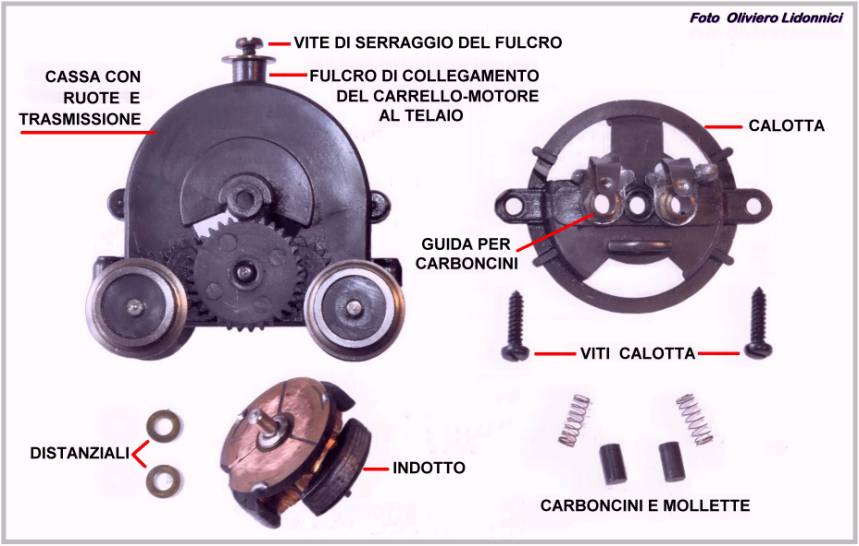 Foto Oliviero Lidonnici

VITE DI SERRAGGIO DEL FULCRO

CASSA CON RUOTE E TRASMISSIONE

FULCRO DI COLLEGAMENTO DEL CARRELLO-MOTORE AL TELAIO

CALOTTA

GUIDA PER CARBONCINI

VITI CALOTTA

DISTANZIALI

INDOTTO

CARBONCINI E MOLLETTE