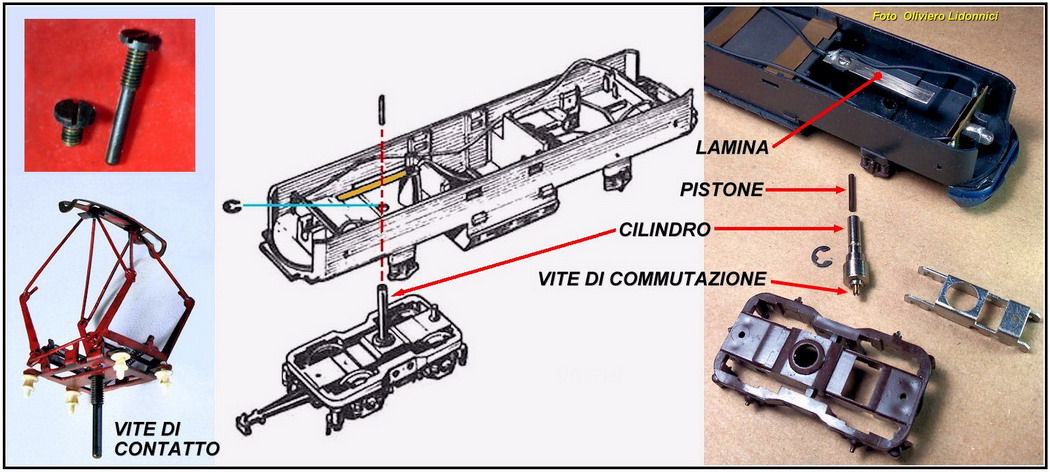 Foto Oliviero Lidonnici

LAMINA

PISTONE

CILINDRO

VITE DI COMMUTAZIONE

VITE DI CONTATTO