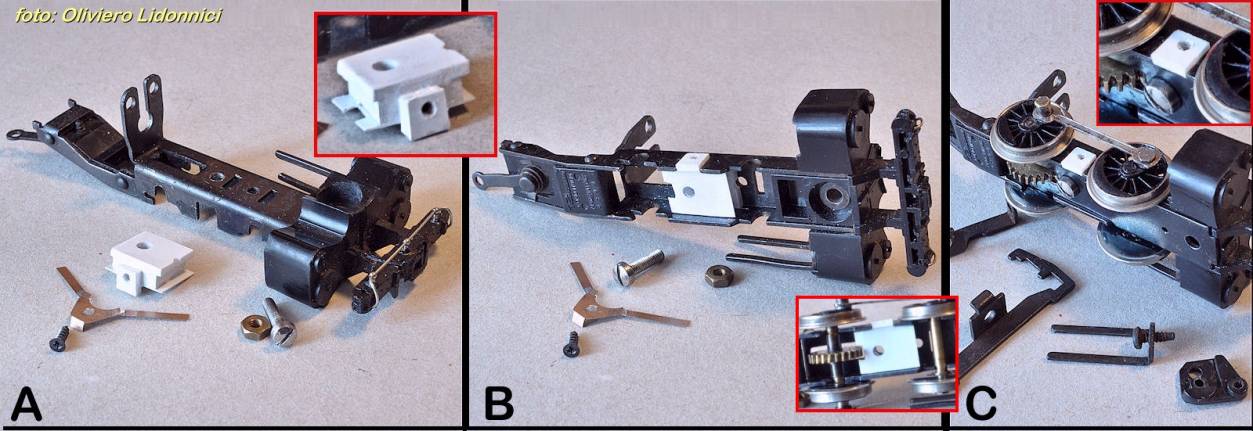 foto: Oliviero Lidonnici

A

B

C