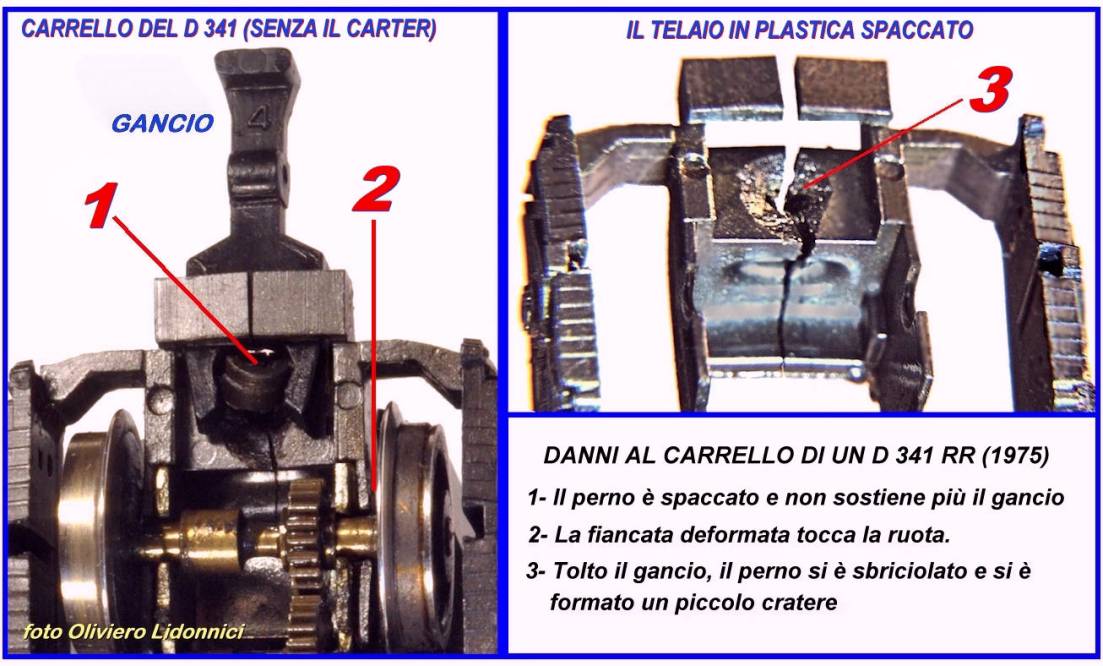 CARRELLO DEL D 341 (SENZA IL CARTER)

GANCIO

4

1

2

foto Oliviero Lidonnici

IL TELAIO IN PLASTICA SPACCATO

3

DANNI AL CARRELLO DI UN D 341 RR (1975)

1- Il perno è spaccato e non sostiene più il gancio

2- La fiancata deformata tocca la ruota.

3- Tolto il gancio, il perno si è sbriciolato e si è formato un piccolo cratere